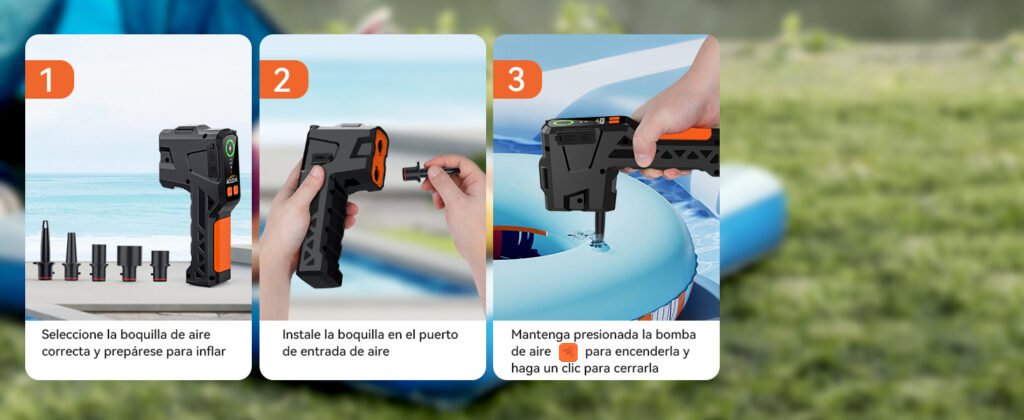 1

Seleccione la boquilla de aire correcta y prepárese para inflar

2

Instale la boquilla en el puerto de entrada de aire

3

Mantenga presionada la bomba de aire para encenderla y haga un clic para cerrarla