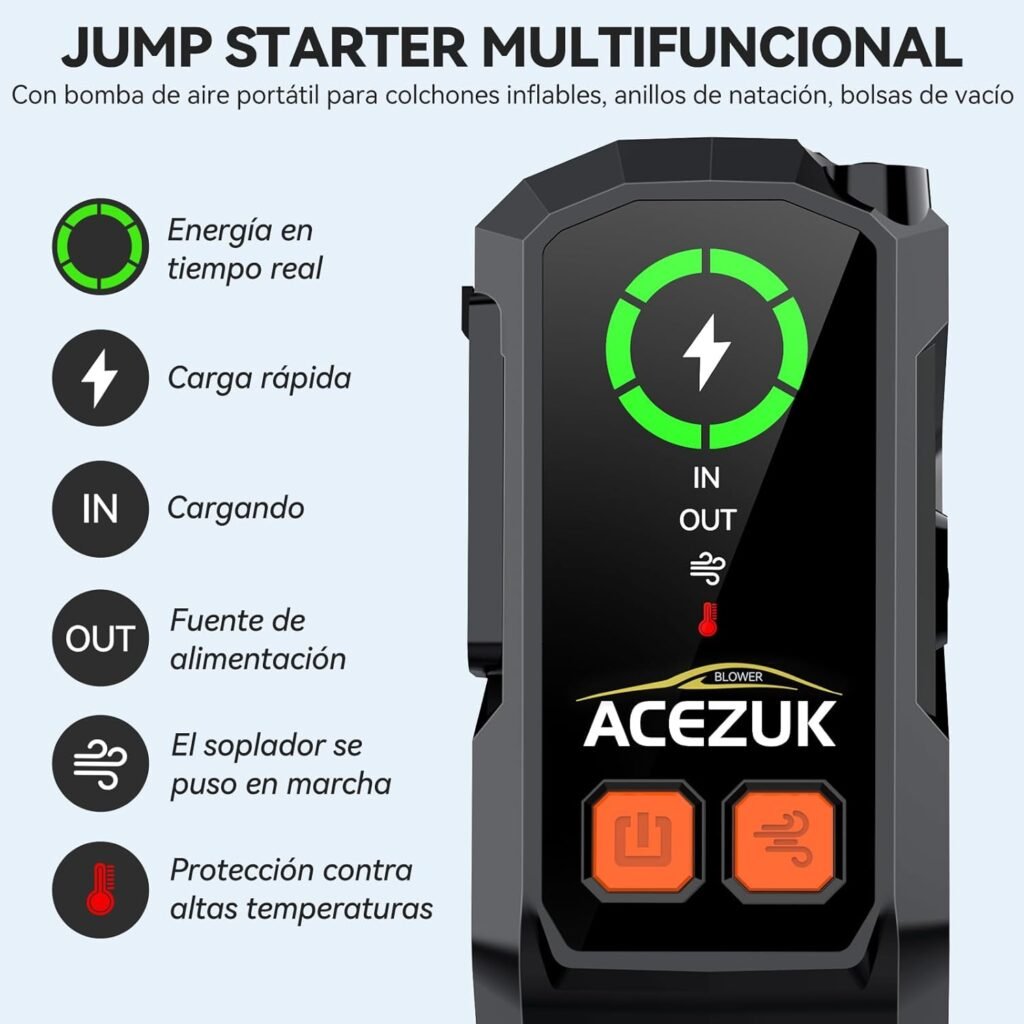 JUMP STARTER MULTIFUNCIONAL

Con bomba de aire portátil para colchones inflables, anillos de natación, bolsas de vacío

Energía en tiempo real

Carga rápida

IN

Cargando

OUT

Fuente de alimentación

El soplador se puso en marcha

Protección contra altas temperaturas

IN
OUT

BLOWER
ACEZUK