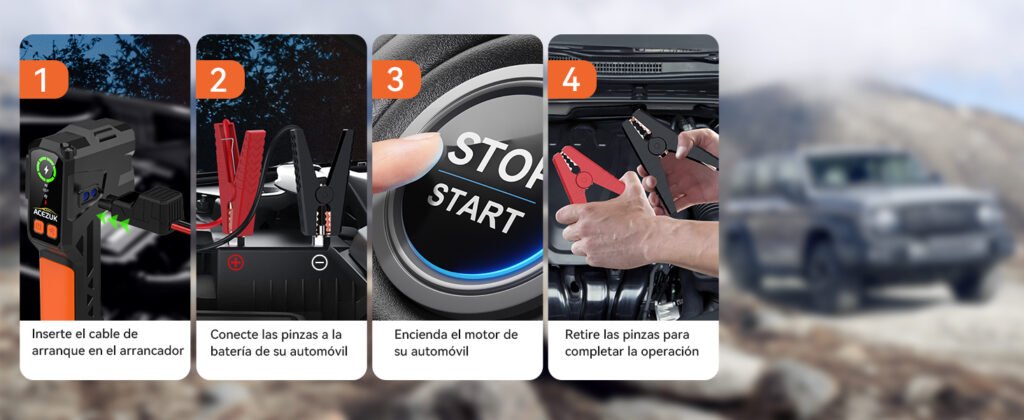 1

ACEZUK

Inserte el cable de arranque en el arrancador

2

Conecte las pinzas a la batería de su automóvil

3

STOP
START

Encienda el motor de su automóvil

4

Retire las pinzas para completar la operación