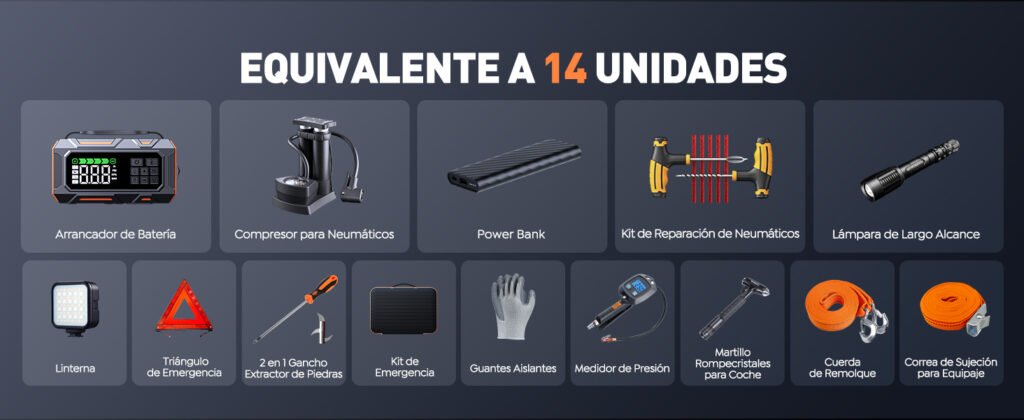 EQUIVALENTE A 14 UNIDADES

Arrancador de Batería

Compresor para Neumáticos

Power Bank

Kit de Reparación de Neumáticos

Lámpara de Largo Alcance

Linterna

Triángulo de Emergencia

2 en 1 Gancho Extractor de Piedras

Kit de Emergencia

Guantes Aislantes

Medidor de Presión

Martillo Rompecristales para Coche

Cuerda de Remolque

Correa de Sujeción para Equipaje