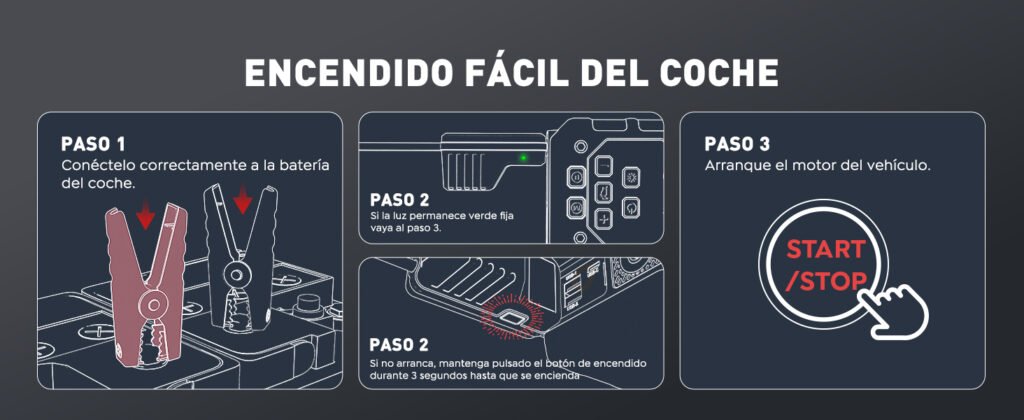 ENCENDIDO FÁCIL DEL COCHE

PASO 1
Conéctelo correctamente a la batería del coche.

PASO 2
Si la luz permanece verde fija vaya al paso 3.

PASO 2
Si no arranca, mantenga pulsado el botón de encendido durante 3 segundos hasta que se encienda

PASO 3
Arranque el motor del vehículo.

START
/STOP