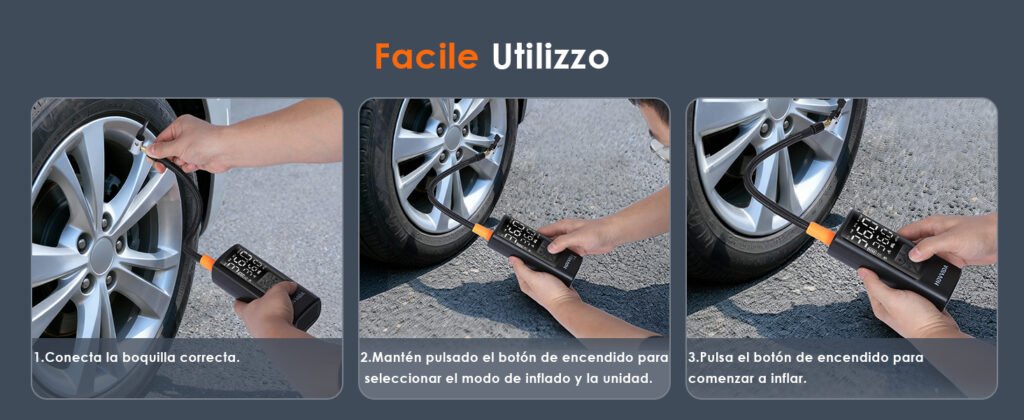 Facile Utilizzo

1.Conecta la boquilla correcta.

2.Mantén pulsado el botón de encendido para seleccionar el modo de inflado y la unidad.

3.Pulsa el botón de encendido para comenzar a inflar.