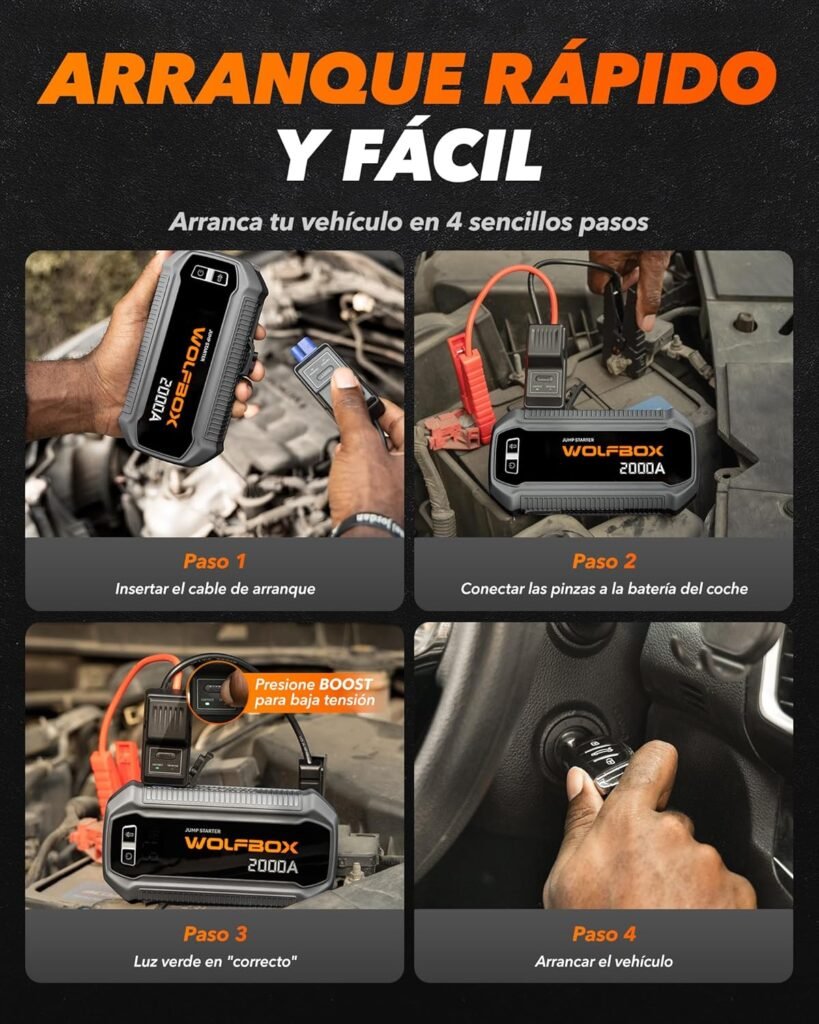 ARRANQUE RÁPIDO Y FÁCIL

Arranca tu vehículo en 4 sencillos pasos

JUMP STARTER
WOLFBOX
2000A

Paso 1
Insertar el cable de arranque

JUMP STARTER
WOLFBOX
2000A

Paso 2
Conectar las pinzas a la batería del coche

Presione BOOST para baja tensión

JUMP STARTER
WOLFBOX
2000A

Paso 3
Luz verde en "correcto"

Paso 4
Arrancar el vehículo